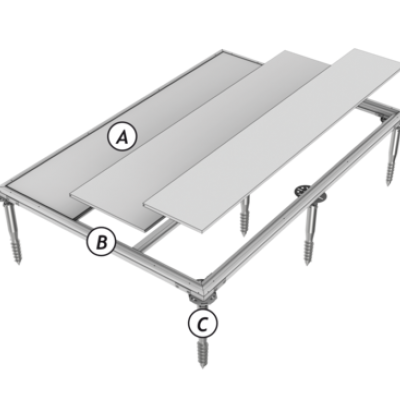 A

B

C